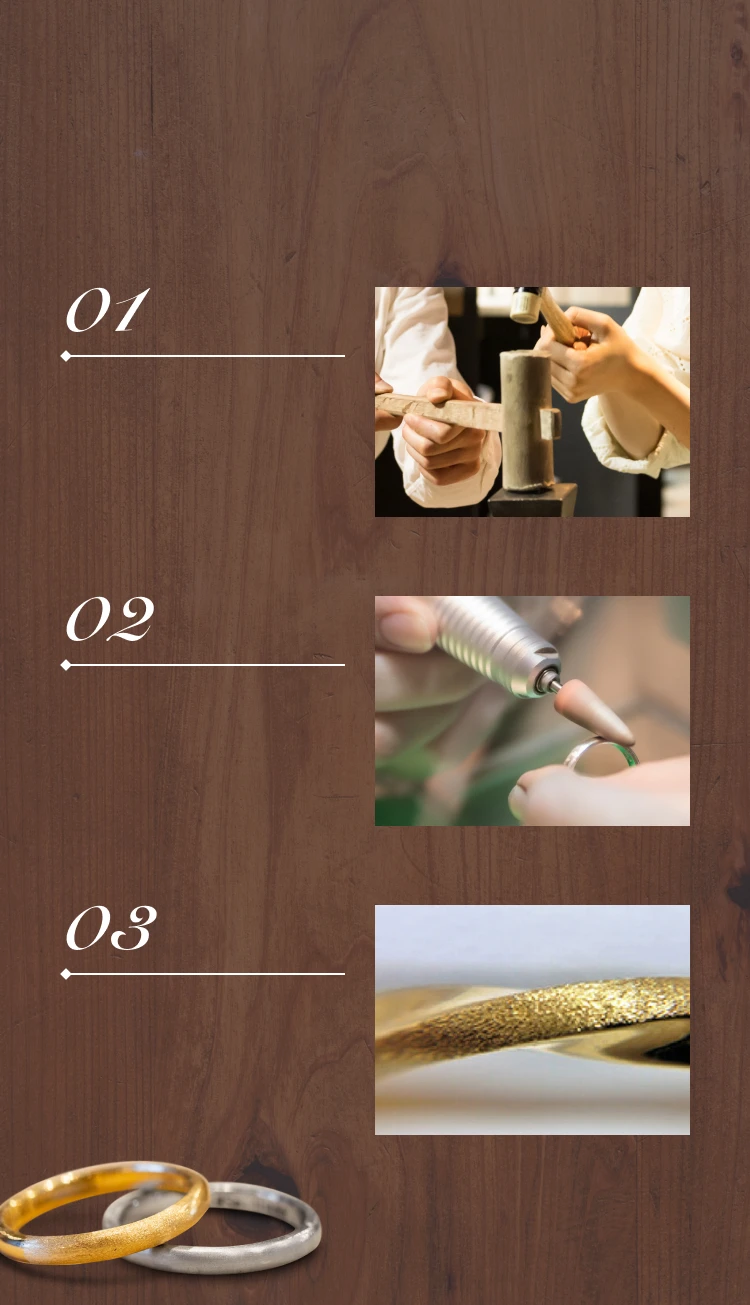 01

02

03